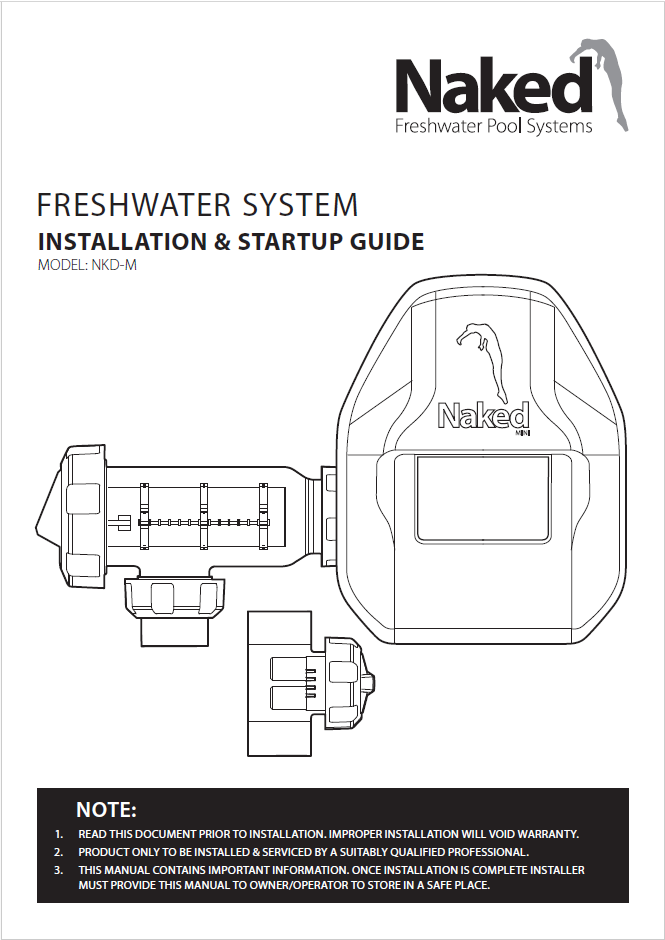 Naked
Freshwater Pool Systems

FRESHWATER SYSTEM
INSTALLATION & STARTUP GUIDE
MODEL: NKD-M

Naked
MINI

NOTE:
1. READ THIS DOCUMENT PRIOR TO INSTALLATION. IMPROPER INSTALLATION WILL VOID WARRANTY.
2. PRODUCT ONLY TO BE INSTALLED & SERVICED BY A SUITABLY QUALIFIED PROFESSIONAL.
3. THIS MANUAL CONTAINS IMPORTANT INFORMATION. ONCE INSTALLATION IS COMPLETE INSTALLER MUST PROVIDE THIS MANUAL TO OWNER/OPERATOR TO STORE IN A SAFE PLACE.